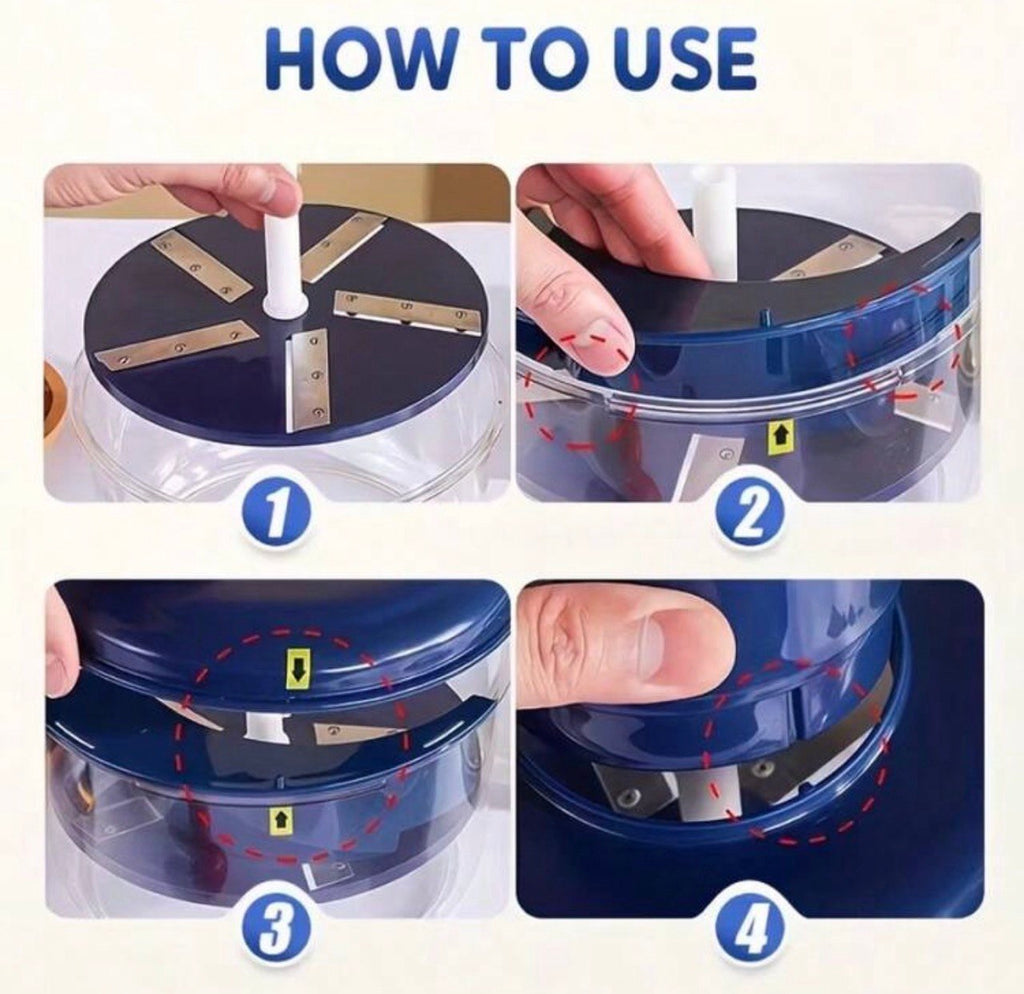 HOW TO USE

1

2

3

4