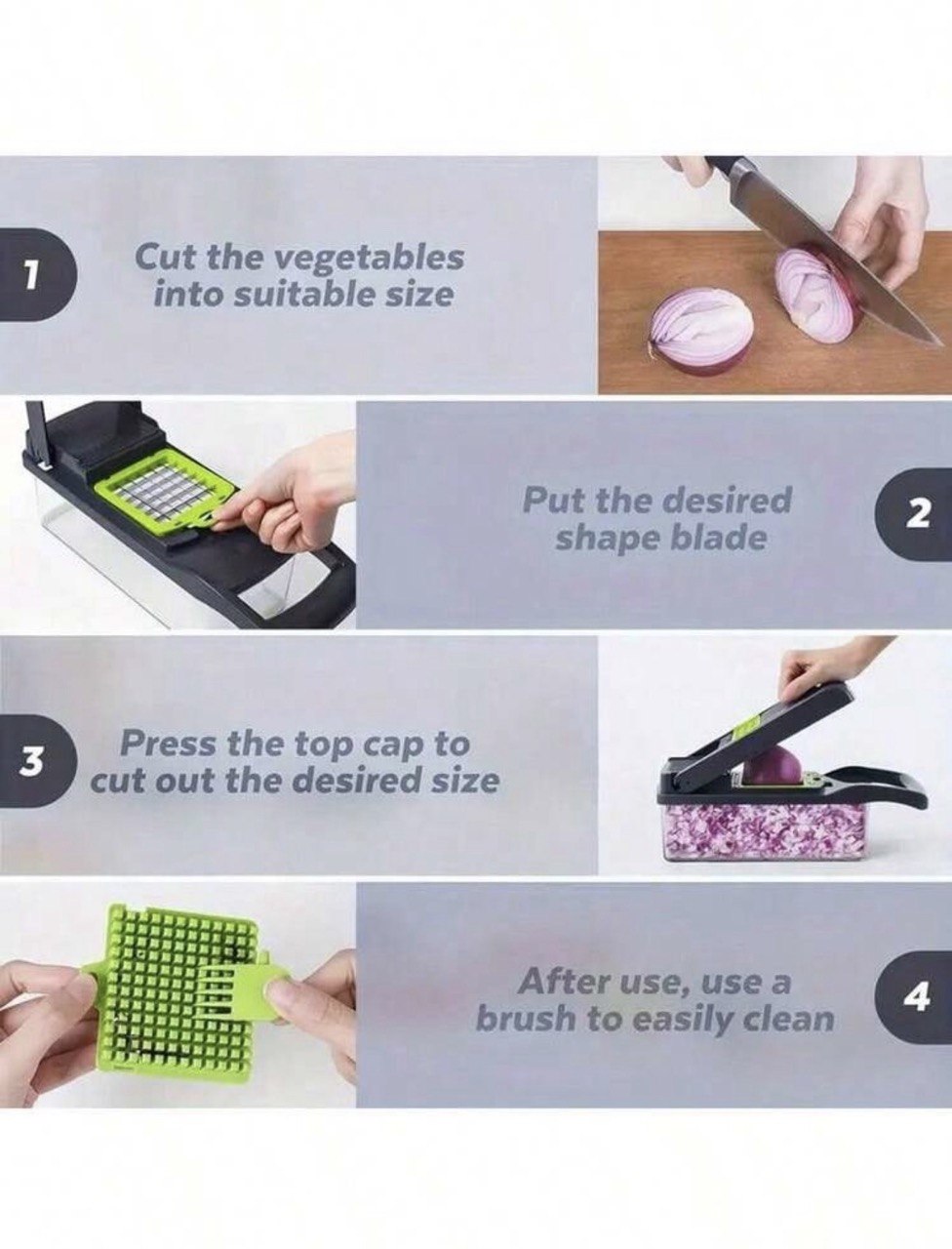 1

Cut the vegetables into suitable size

Put the desired shape blade

2

3

Press the top cap to cut out the desired size

After use, use a brush to easily clean

4